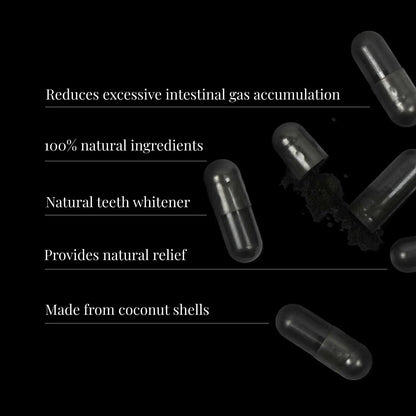 Reduces excessive intestinal gas accumulation

100% natural ingredients

Natural teeth whitener

Provides natural relief

Made from coconut shells