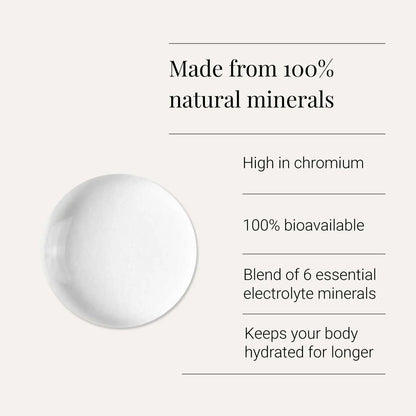 Made from 100% natural minerals

High in chromium

100% bioavailable

Blend of 6 essential electrolyte minerals

Keeps your body hydrated for longer