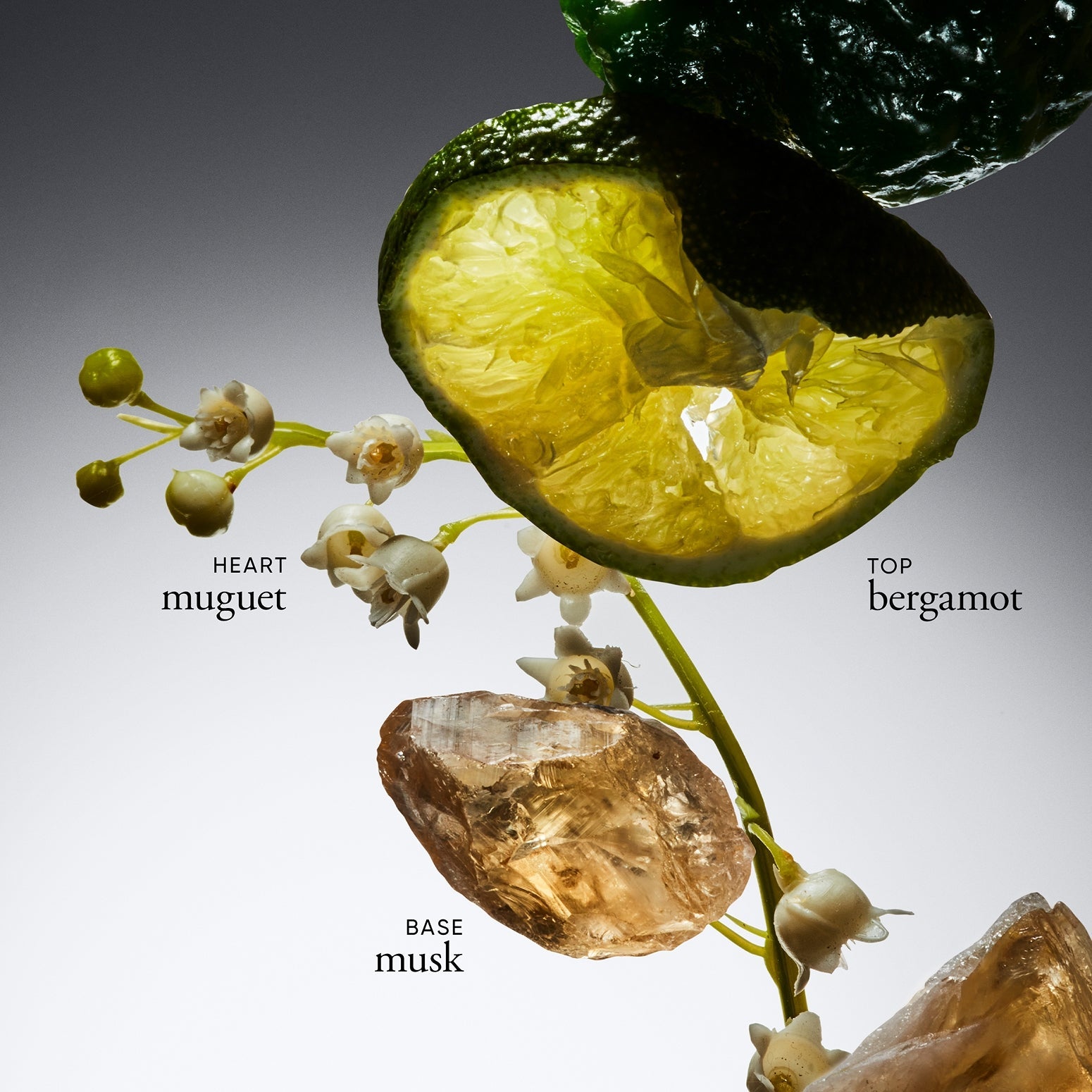 HEART
muguet

TOP
bergamot

BASE
musk