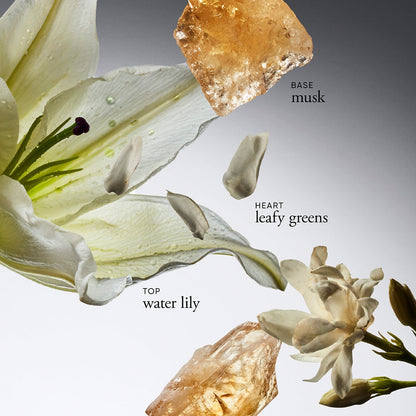 BASE
musk

HEART
leafy greens

TOP
water lily