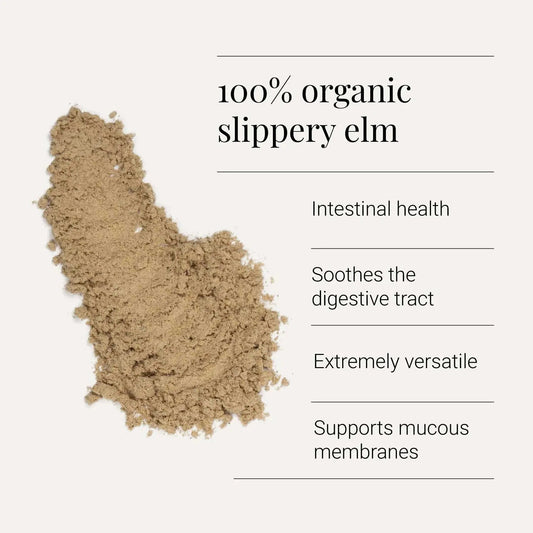 100% organic slippery elm

Intestinal health

Soothes the digestive tract

Extremely versatile

Supports mucous membranes