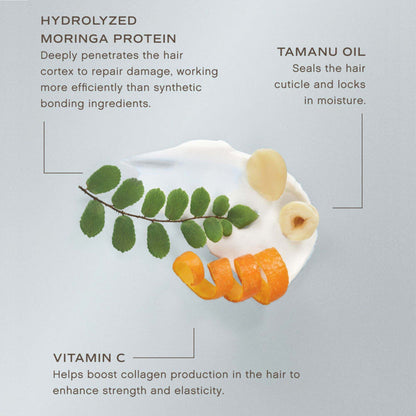 HYDROLYZED MORINGA PROTEIN
Deeply penetrates the hair cortex to repair damage, working more efficiently than synthetic bonding ingredients.

TAMANU OIL
Seals the hair cuticle and locks in moisture.

VITAMIN C
Helps boost collagen production in the hair to enhance strength and elasticity.